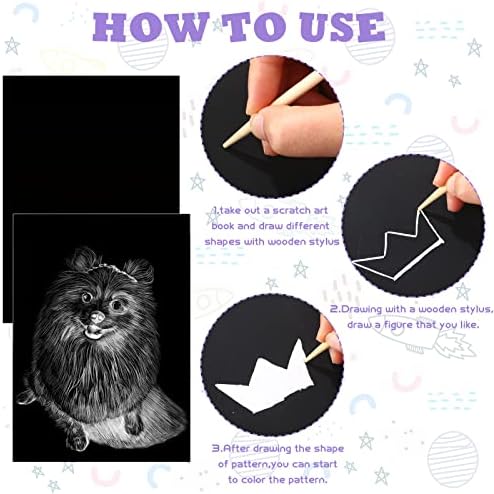 HOW TO USE

1.take out a scratch art book and draw different shapes with wooden stylus

2.Drawing with a wooden stylus, draw a figure that you like.

3.After drawing the shape of pattern,you can start to color the pattern.