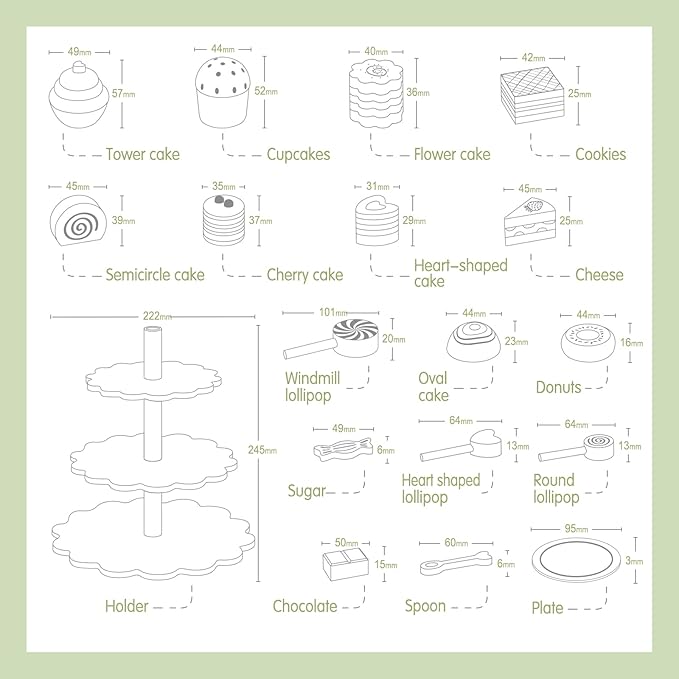 49mm
57mm
Tower cake

44mm
52mm
Cupcakes

40mm
36mm
Flower cake

42mm
25mm
Cookies

45mm
39mm
Semicircle cake

35mm
37mm
Cherry cake

31mm
29mm
Heart-shaped cake

45mm
25mm
Cheese

222mm
245mm
Holder

101mm
20mm
Windmill lollipop

44mm
23mm
Oval cake

44mm
16mm
Donuts

49mm
6mm
Sugar

64mm
13mm
Heart shaped lollipop

64mm
13mm
Round lollipop

50mm
15mm
Chocolate

60mm
6mm
Spoon

95mm
3mm
Plate