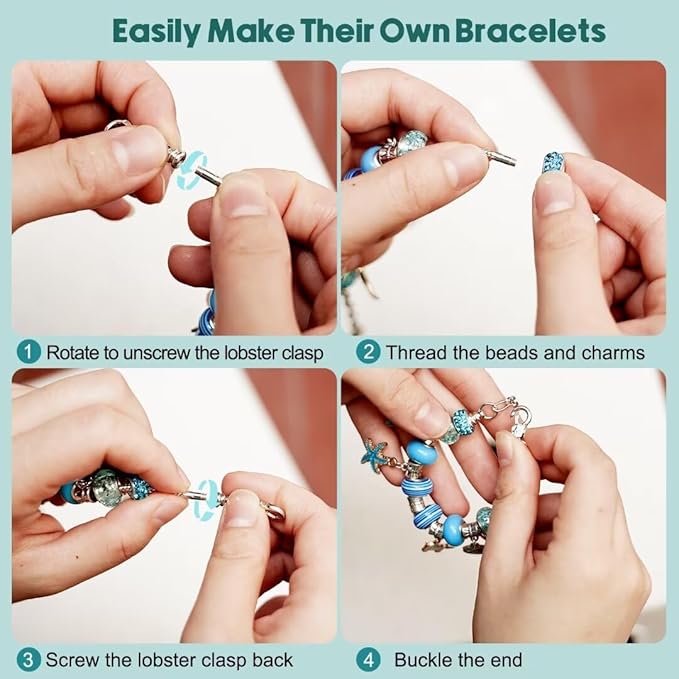 Easily Make Their Own Bracelets

1 Rotate to unscrew the lobster clasp

2 Thread the beads and charms

3 Screw the lobster clasp back

4 Buckle the end