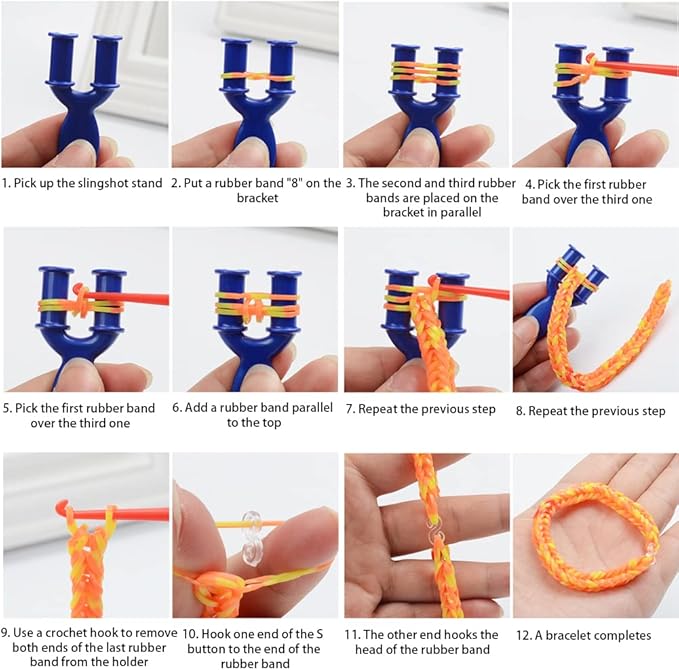 1. Pick up the slingshot stand

2. Put a rubber band "8" on the bracket

3. The second and third rubber bands are placed on the bracket in parallel

4. Pick the first rubber band over the third one

5. Pick the first rubber band over the third one

6. Add a rubber band parallel to the top

7. Repeat the previous step

8. Repeat the previous step

9. Use a crochet hook to remove both ends of the last rubber band from the holder

10. Hook one end of the S button to the end of the rubber band

11. The other end hooks the head of the rubber band

12. A bracelet completes