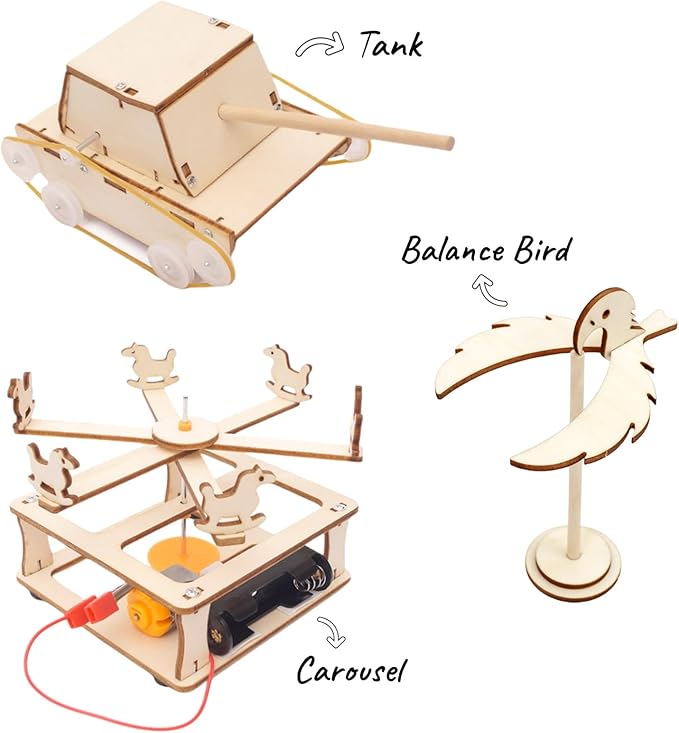 Tank

Balance Bird

Carousel