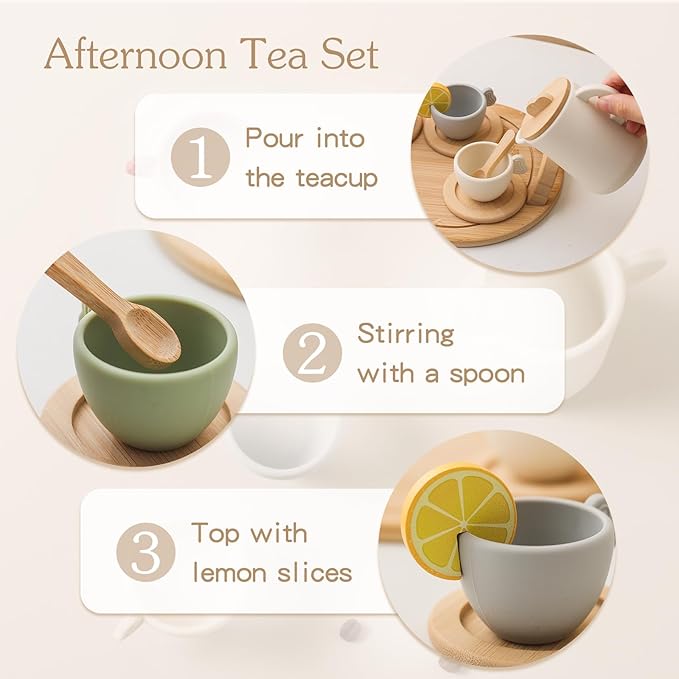 Afternoon Tea Set

1 Pour into the teacup

2 Stirring with a spoon

3 Top with lemon slices