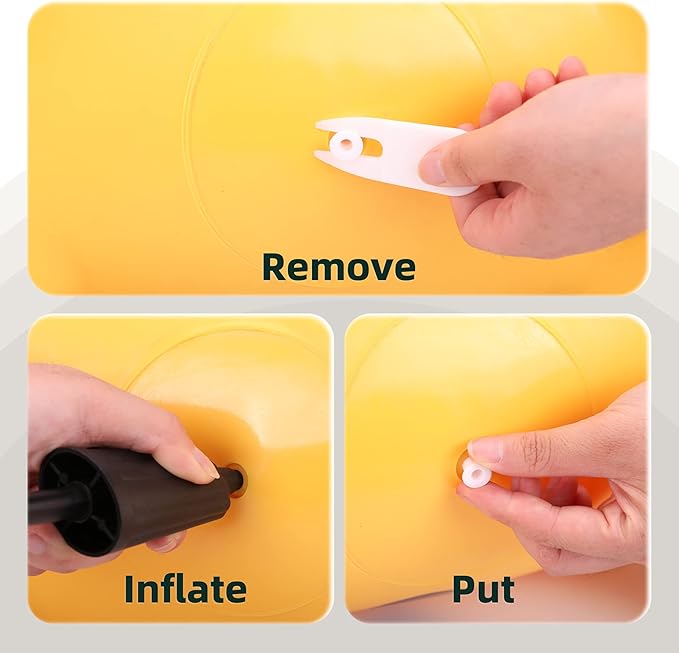 Remove

Inflate

Put