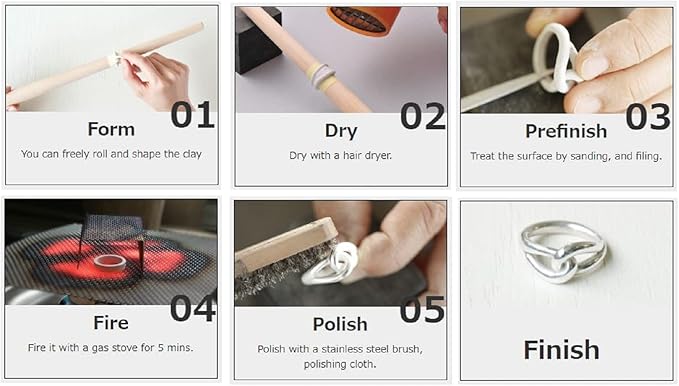 01
Form
You can freely roll and shape the clay

02
Dry
Dry with a hair dryer.

03
Prefinish
Treat the surface by sanding, and filing.

04
Fire
Fire it with a gas stove for 5 mins.

05
Polish
Polish with a stainless steel brush, polishing cloth.

Finish