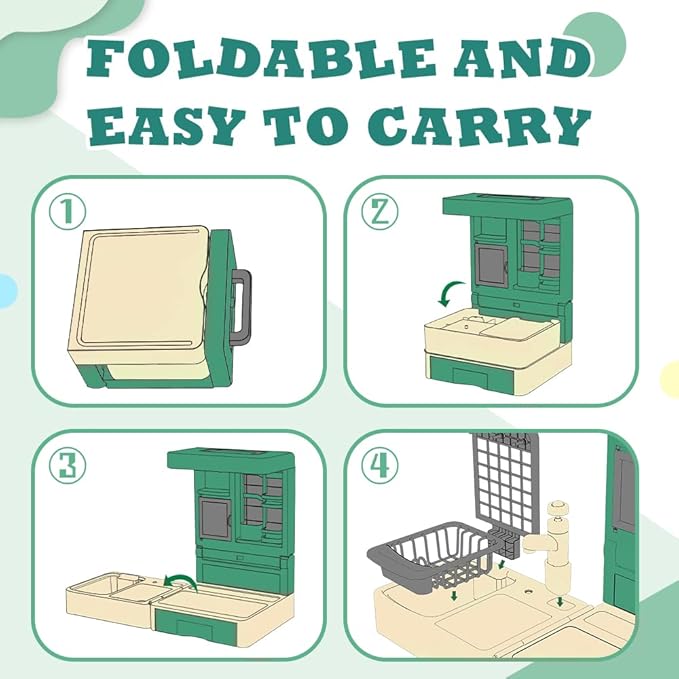 FOLDABLE AND EASY TO CARRY

①

②

③

④