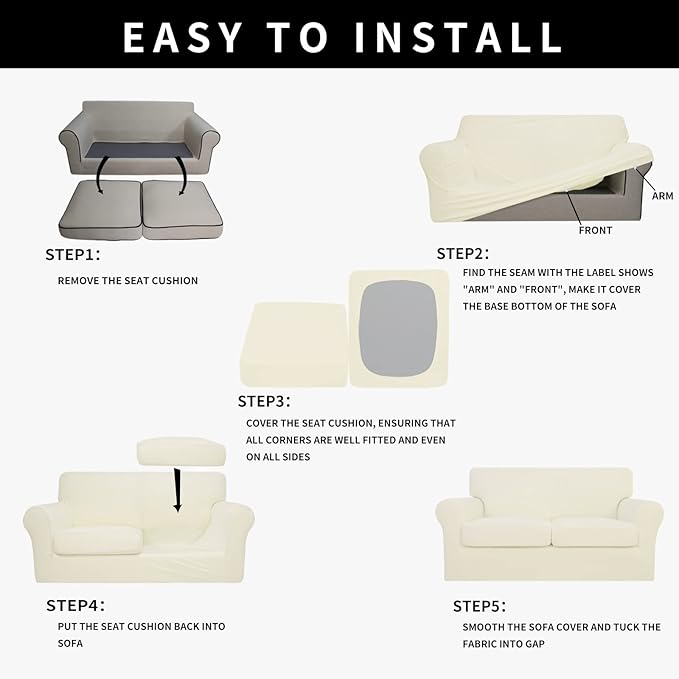 EASY TO INSTALL

STEP1:

REMOVE THE SEAT CUSHION

ARM

FRONT

STEP2:

FIND THE SEAM WITH THE LABEL SHOWS "ARM" AND "FRONT", MAKE IT COVER THE BASE BOTTOM OF THE SOFA

STEP3:

COVER THE SEAT CUSHION, ENSURING THAT ALL CORNERS ARE WELL FITTED AND EVEN ON ALL SIDES

STEP4:

PUT THE SEAT CUSHION BACK INTO SOFA

STEP5:

SMOOTH THE SOFA COVER AND TUCK THE FABRIC INTO GAP