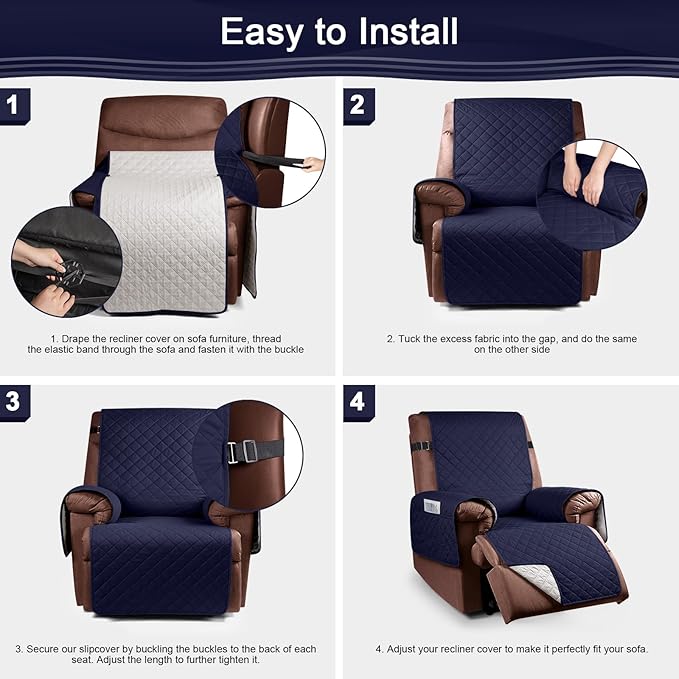 Easy to Install

1

1. Drape the recliner cover on sofa furniture, thread the elastic band through the sofa and fasten it with the buckle

2

2. Tuck the excess fabric into the gap, and do the same on the other side

3

3. Secure our slipcover by buckling the buckles to the back of each seat. Adjust the length to further tighten it.

4

4. Adjust your recliner cover to make it perfectly fit your sofa.