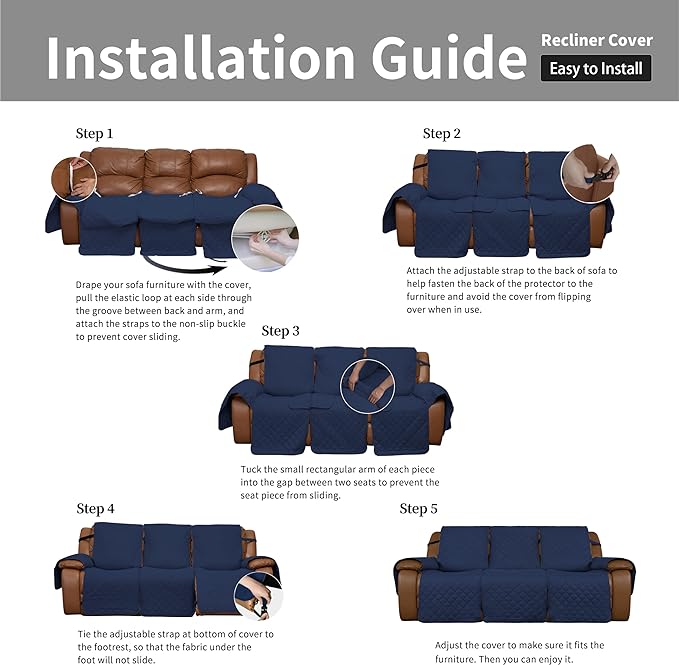 Installation Guide

Recliner Cover

Easy to Install

Step 1

Drape your sofa furniture with the cover, pull the elastic loop at each side through the groove between back and arm, and attach the straps to the non-slip buckle to prevent cover sliding.

Step 2

Attach the adjustable strap to the back of sofa to help fasten the back of the protector to the furniture and avoid the cover from flipping over when in use.

Step 3

Tuck the small rectangular arm of each piece into the gap between two seats to prevent the seat piece from sliding.

Step 4

Tie the adjustable strap at bottom of cover to the footrest, so that the fabric under the foot will not slide.

Step 5

Adjust the cover to make sure it fits the furniture. Then you can enjoy it.