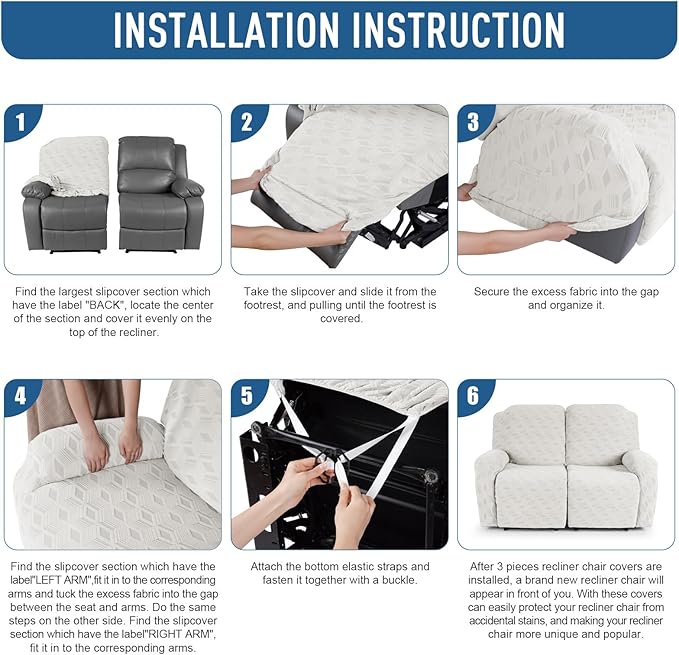 INSTALLATION INSTRUCTION

1

Find the largest slipcover section which have the label "BACK", locate the center of the section and cover it evenly on the top of the recliner.

2

Take the slipcover and slide it from the footrest, and pulling until the footrest is covered.

3

Secure the excess fabric into the gap and organize it.

4

Find the slipcover section which have the label"LEFT ARM",fit it in to the corresponding arms and tuck the excess fabric into the gap between the seat and arms. Do the same steps on the other side. Find the slipcover section which have the label"RIGHT ARM", fit it in to the corresponding arms.

5

Attach the bottom elastic straps and fasten it together with a buckle.

6

After 3 pieces recliner chair covers are installed, a brand new recliner chair will appear in front of you. With these covers can easily protect your recliner chair from accidental stains, and making your recliner chair more unique and popular.