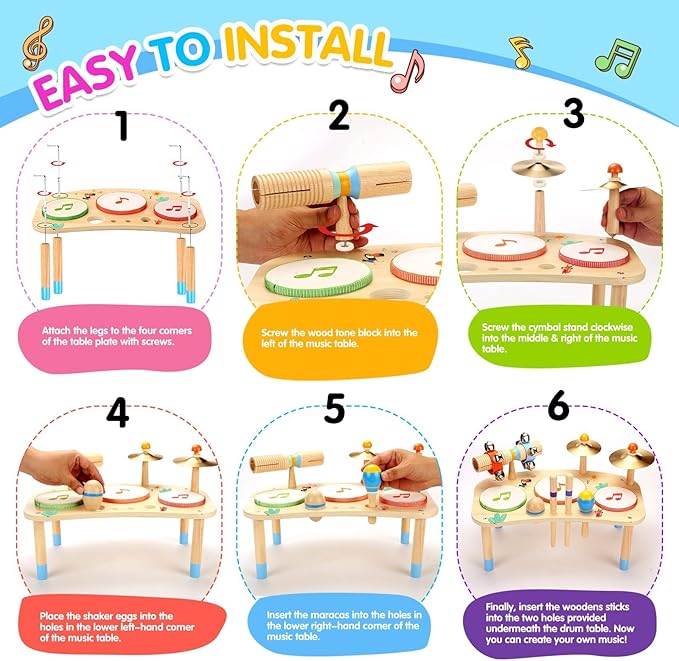 EASY TO INSTALL

1

Attach the legs to the four corners of the table plate with screws.

2

Screw the wood tone block into the left of the music table.

3

Screw the cymbal stand clockwise into the middle & right of the music table.

4

Place the shaker eggs into the holes in the lower left-hand corner of the music table.

5

Insert the maracas into the holes in the lower right-hand corner of the music table.

6

Finally, insert the woodens sticks into the two holes provided underneath the drum table. Now you can create your own music!