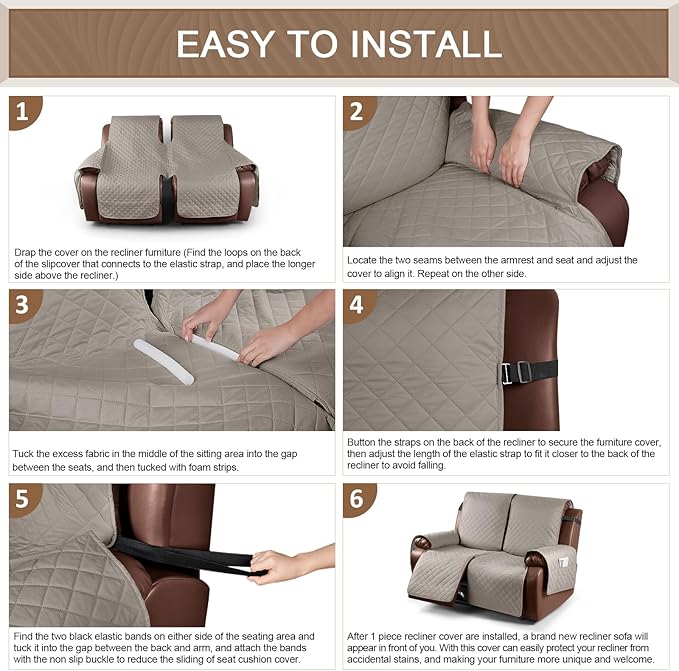 EASY TO INSTALL

1

Drap the cover on the recliner furniture (Find the loops on the back of the slipcover that connects to the elastic strap, and place the longer side above the recliner.)

2

Locate the two seams between the armrest and seat and adjust the cover to align it. Repeat on the other side.

3

Tuck the excess fabric in the middle of the sitting area into the gap between the seats, and then tucked with foam strips.

4

Button the straps on the back of the recliner to secure the furniture cover, then adjust the length of the elastic strap to fit it closer to the back of the recliner to avoid falling.

5

Find the two black elastic bands on either side of the seating area and tuck it into the gap between the back and arm, and attach the bands with the non slip buckle to reduce the sliding of seat cushion cover.

6

After 1 piece recliner cover are installed, a brand new recliner sofa will appear in front of you. With this cover can easily protect your recliner from accidental stains, and making your furniture more unique and welcome.