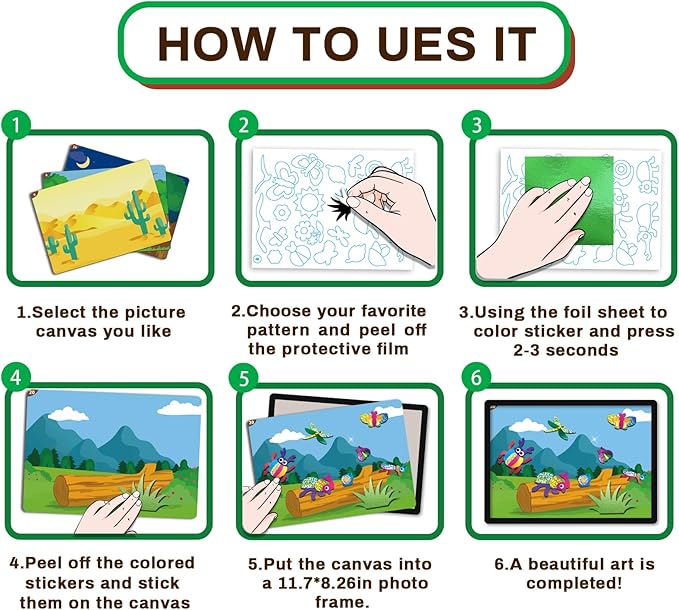 HOW TO UES IT

1

1.Select the picture canvas you like

2

2.Choose your favorite pattern and peel off the protective film

3

3.Using the foil sheet to color sticker and press 2-3 seconds

4

4.Peel off the colored stickers and stick them on the canvas

5

5.Put the canvas into a 11.7*8.26in photo frame.

6

6.A beautiful art is completed!