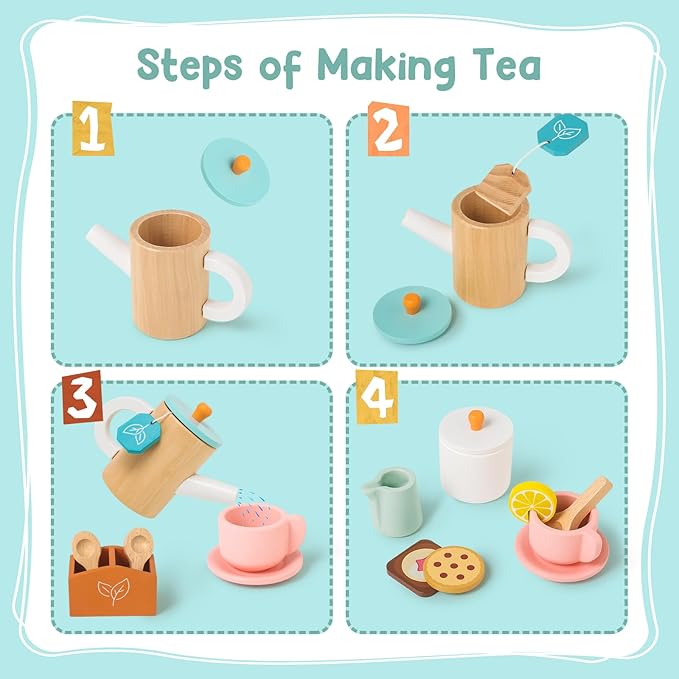 Steps of Making Tea

1

2

3

4