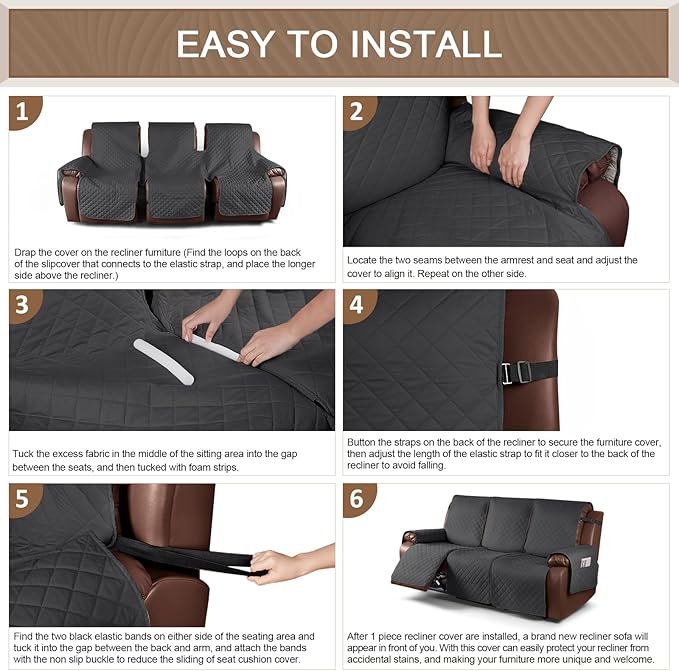 EASY TO INSTALL

1

Drap the cover on the recliner furniture (Find the loops on the back of the slipcover that connects to the elastic strap, and place the longer side above the recliner.)

2

Locate the two seams between the armrest and seat and adjust the cover to align it. Repeat on the other side.

3

Tuck the excess fabric in the middle of the sitting area into the gap between the seats, and then tucked with foam strips.

4

Button the straps on the back of the recliner to secure the furniture cover, then adjust the length of the elastic strap to fit it closer to the back of the recliner to avoid falling.

5

Find the two black elastic bands on either side of the seating area and tuck it into the gap between the back and arm, and attach the bands with the non slip buckle to reduce the sliding of seat cushion cover.

6

After 1 piece recliner cover are installed, a brand new recliner sofa will appear in front of you. With this cover can easily protect your recliner from accidental stains, and making your furniture more unique and welcome.