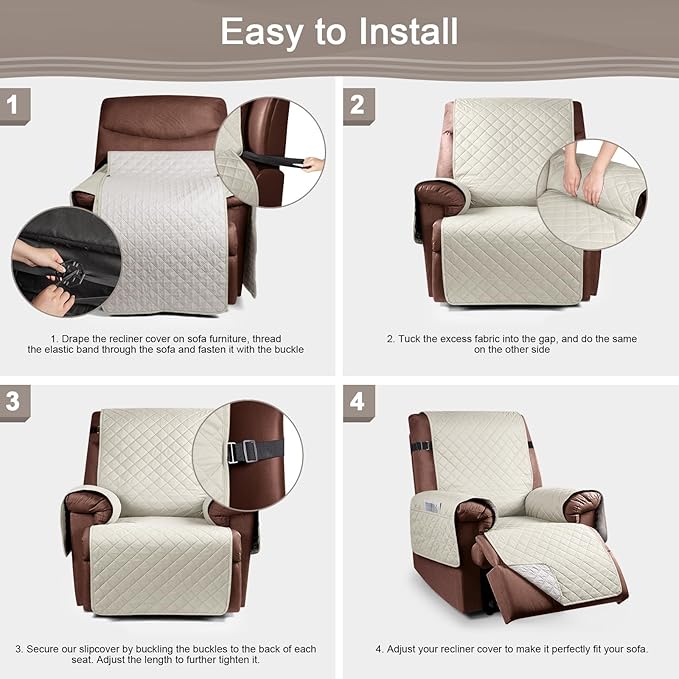 Easy to Install

1

1. Drape the recliner cover on sofa furniture, thread the elastic band through the sofa and fasten it with the buckle

2

2. Tuck the excess fabric into the gap, and do the same on the other side

3

3. Secure our slipcover by buckling the buckles to the back of each seat. Adjust the length to further tighten it.

4

4. Adjust your recliner cover to make it perfectly fit your sofa.