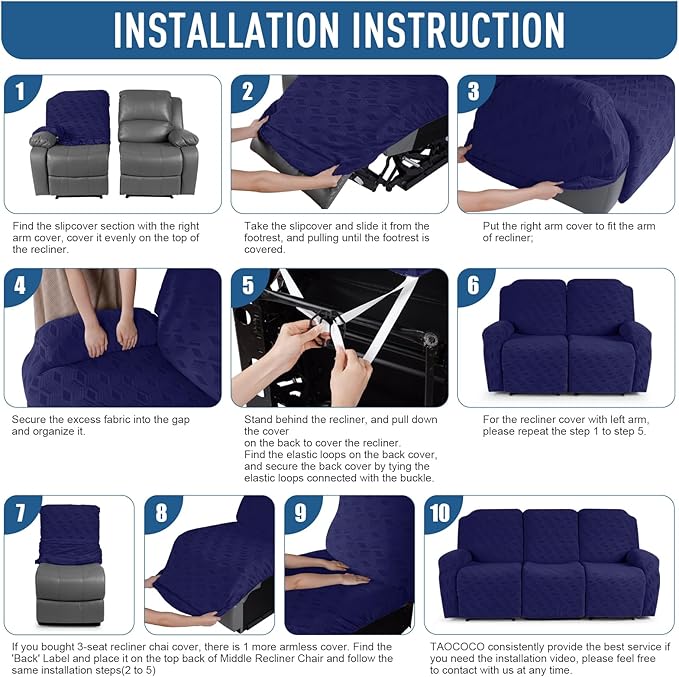 INSTALLATION INSTRUCTION

1

Find the slipcover section with the right arm cover, cover it evenly on the top of the recliner.

2

Take the slipcover and slide it from the footrest, and pulling until the footrest is covered.

3

Put the right arm cover to fit the arm of recliner;

4

Secure the excess fabric into the gap and organize it.

5

Stand behind the recliner, and pull down the cover
on the back to cover the recliner.
Find the elastic loops on the back cover, and secure the back cover by tying the elastic loops connected with the buckle.

6

For the recliner cover with left arm, please repeat the step 1 to step 5.

7

8

9

If you bought 3-seat recliner chai cover, there is 1 more armless cover. Find the 'Back' Label and place it on the top back of Middle Recliner Chair and follow the same installation steps(2 to 5)

10

TAOCOCO consistently provide the best service if you need the installation video, please feel free to contact with us at any time.