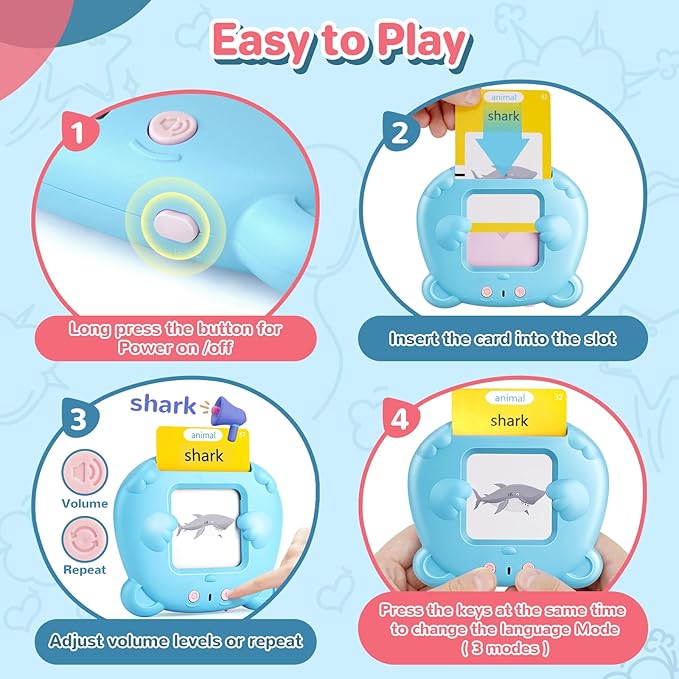 Easy to Play

1

Long press the button for Power on /off

2

animal
32
shark

Insert the card into the slot

3

shark

animal
32
shark

Volume

Repeat

Adjust volume levels or repeat

4

animal
32
shark

Press the keys at the same time to change the language Mode ( 3 modes )