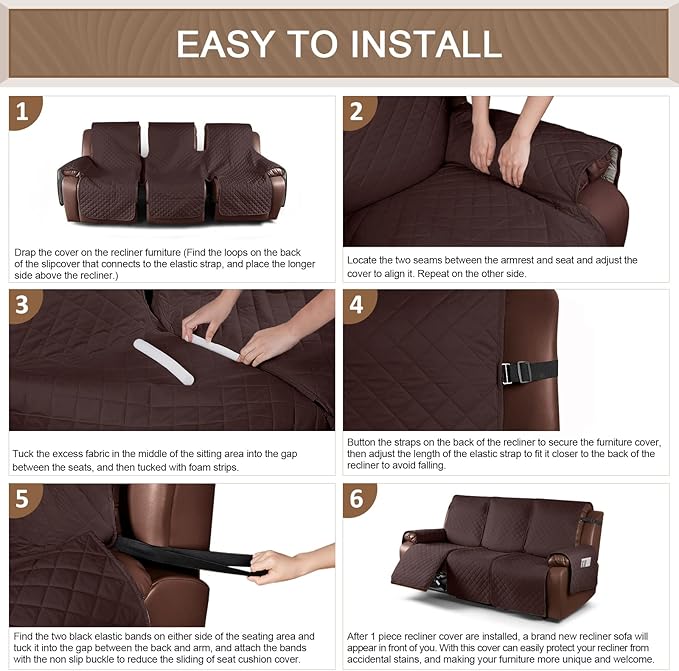 EASY TO INSTALL

1

Drap the cover on the recliner furniture (Find the loops on the back of the slipcover that connects to the elastic strap, and place the longer side above the recliner.)

2

Locate the two seams between the armrest and seat and adjust the cover to align it. Repeat on the other side.

3

Tuck the excess fabric in the middle of the sitting area into the gap between the seats, and then tucked with foam strips.

4

Button the straps on the back of the recliner to secure the furniture cover, then adjust the length of the elastic strap to fit it closer to the back of the recliner to avoid falling.

5

Find the two black elastic bands on either side of the seating area and tuck it into the gap between the back and arm, and attach the bands with the non slip buckle to reduce the sliding of seat cushion cover.

6

After 1 piece recliner cover are installed, a brand new recliner sofa will appear in front of you. With this cover can easily protect your recliner from accidental stains, and making your furniture more unique and welcome.