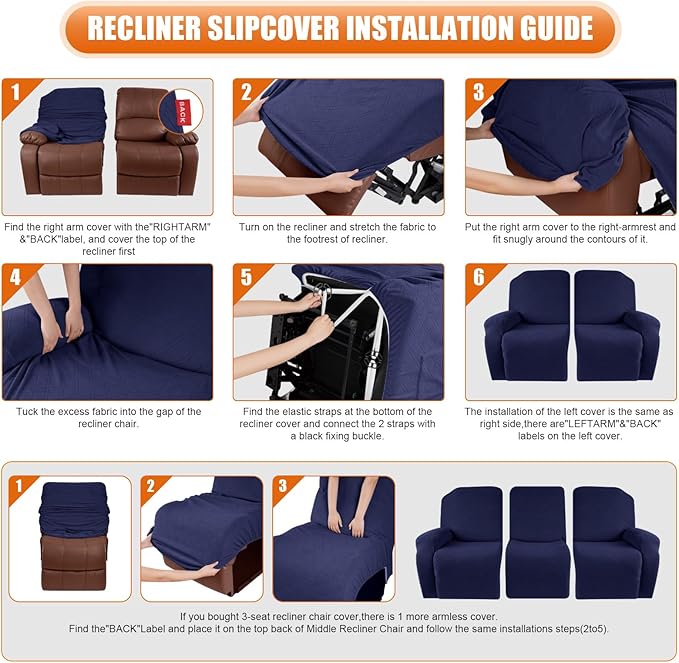 RECLINER SLIPCOVER INSTALLATION GUIDE

1

BACK

Find the right arm cover with the"RIGHTARM" &"BACK"label, and cover the top of the recliner first

2

Turn on the recliner and stretch the fabric to the footrest of recliner.

3

Put the right arm cover to the right-armrest and fit snugly around the contours of it.

4

Tuck the excess fabric into the gap of the recliner chair.

5

Find the elastic straps at the bottom of the recliner cover and connect the 2 straps with a black fixing buckle.

6

The installation of the left cover is the same as right side,there are"LEFTARM"&"BACK" labels on the left cover.

1

2

3

If you bought 3-seat recliner chair cover,there is 1 more armless cover.
Find the"BACK"Label and place it on the top back of Middle Recliner Chair and follow the same installations steps(2to5).