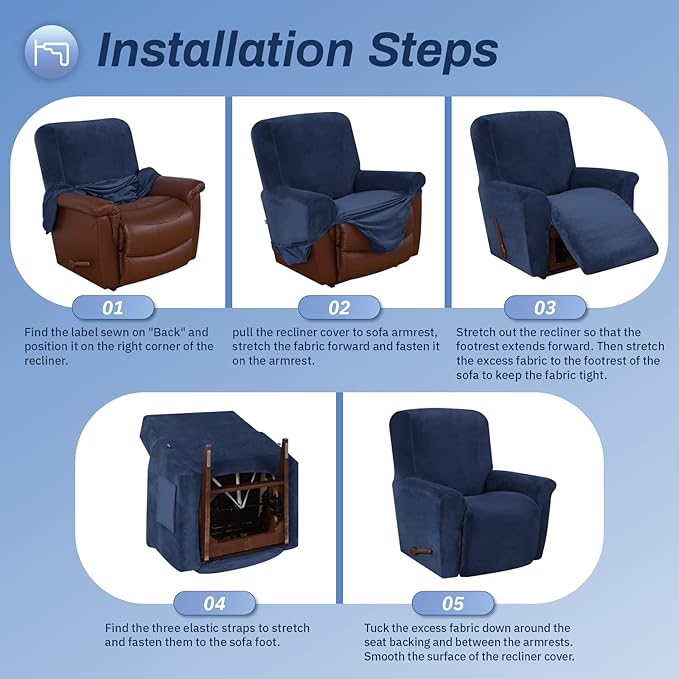 Installation Steps

01

Find the label sewn on "Back" and position it on the right corner of the recliner.

02

pull the recliner cover to sofa armrest, stretch the fabric forward and fasten it on the armrest.

03

Stretch out the recliner so that the footrest extends forward. Then stretch the excess fabric to the footrest of the sofa to keep the fabric tight.

04

Find the three elastic straps to stretch and fasten them to the sofa foot.

05

Tuck the excess fabric down around the seat backing and between the armrests. Smooth the surface of the recliner cover.