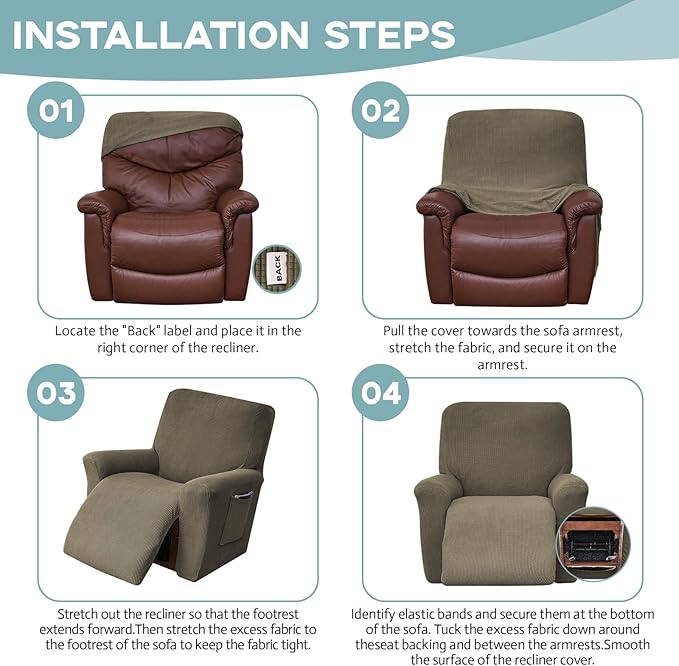 INSTALLATION STEPS

01

BACK

Locate the "Back" label and place it in the right corner of the recliner.

02

Pull the cover towards the sofa armrest, stretch the fabric, and secure it on the armrest.

03

Stretch out the recliner so that the footrest extends forward.Then stretch the excess fabric to the footrest of the sofa to keep the fabric tight.

04

Identify elastic bands and secure them at the bottom of the sofa. Tuck the excess fabric down around theseat backing and between the armrests.Smooth the surface of the recliner cover.