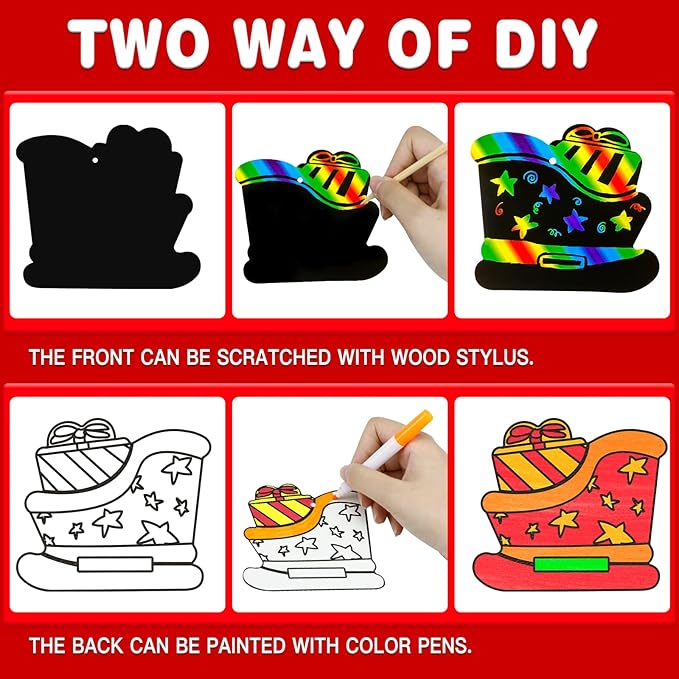 TWO WAY OF DIY

THE FRONT CAN BE SCRATCHED WITH WOOD STYLUS.

THE BACK CAN BE PAINTED WITH COLOR PENS.