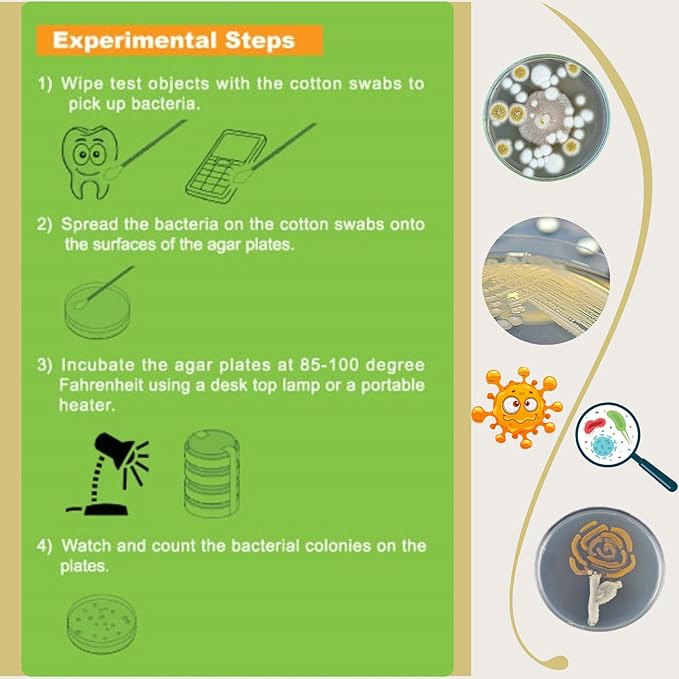 Experimental Steps

1) Wipe test objects with the cotton swabs to pick up bacteria.

2) Spread the bacteria on the cotton swabs onto the surfaces of the agar plates.

3) Incubate the agar plates at 85-100 degree Fahrenheit using a desk top lamp or a portable heater.

4) Watch and count the bacterial colonies on the plates.