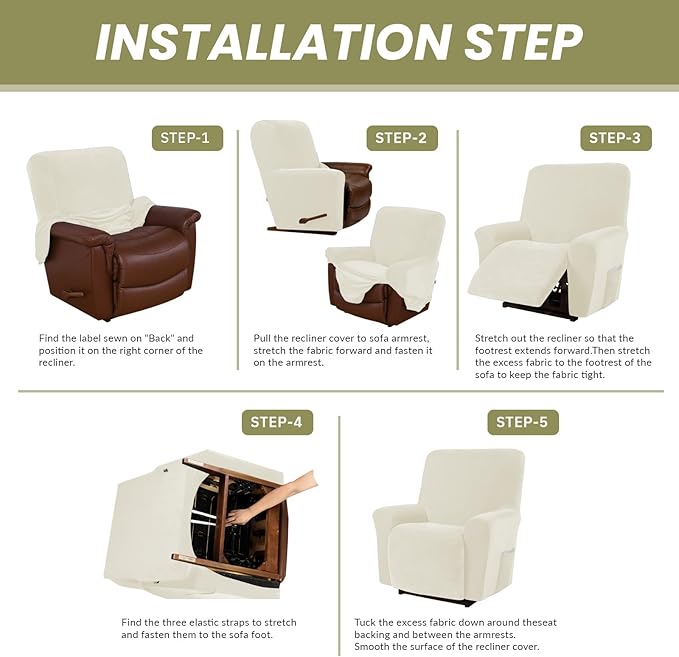 INSTALLATION STEP

STEP-1

Find the label sewn on "Back" and position it on the right corner of the recliner.

STEP-2

Pull the recliner cover to sofa armrest, stretch the fabric forward and fasten it on the armrest.

STEP-3

Stretch out the recliner so that the footrest extends forward.Then stretch the excess fabric to the footrest of the sofa to keep the fabric tight.

STEP-4

Find the three elastic straps to stretch and fasten them to the sofa foot.

STEP-5

Tuck the excess fabric down around theseat backing and between the armrests.
Smooth the surface of the recliner cover.