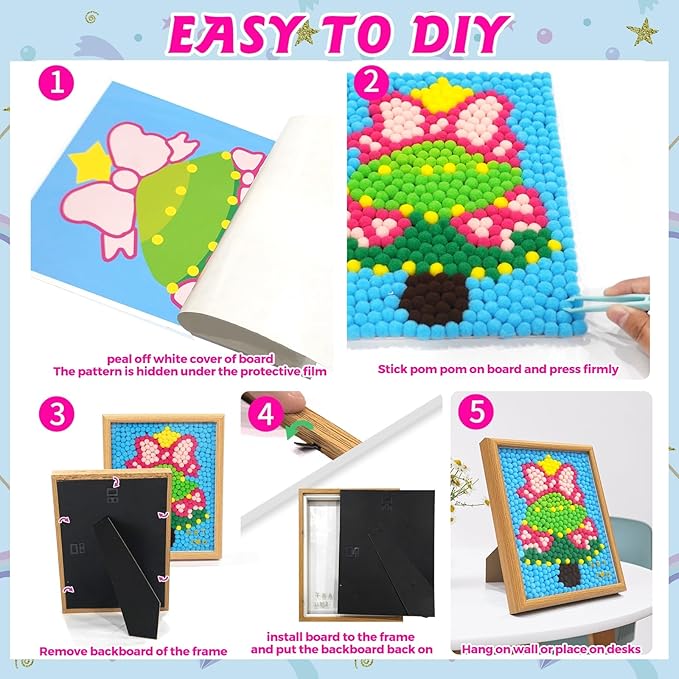 EASY TO DIY

1

peal off white cover of board
The pattern is hidden under the protective film

2

Stick pom pom on board and press firmly

3

Remove backboard of the frame

4

install board to the frame
and put the backboard back on

5

Hang on wall or place on desks