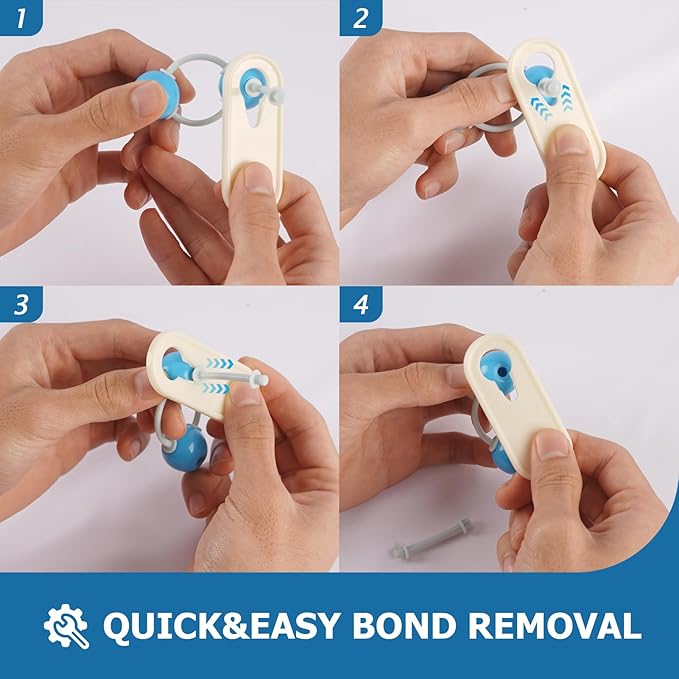 1

2

3

4

QUICK&EASY BOND REMOVAL