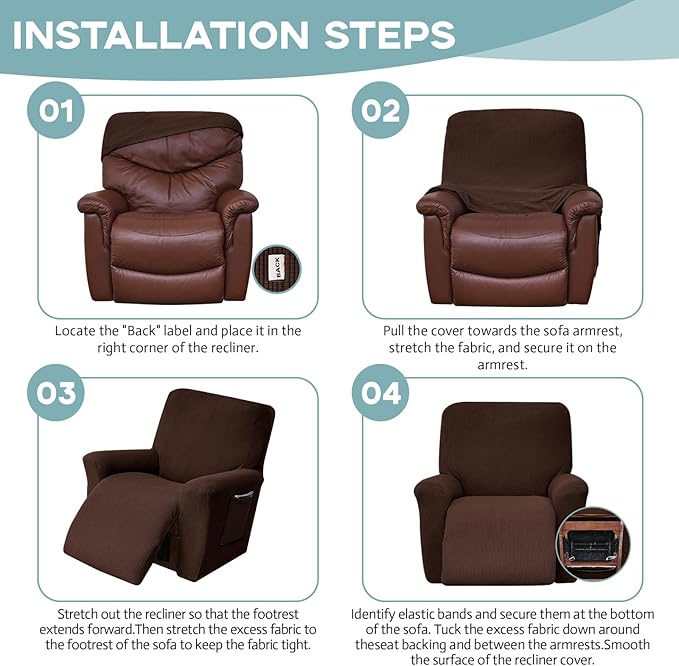 INSTALLATION STEPS

01

BACK

Locate the "Back" label and place it in the right corner of the recliner.

02

Pull the cover towards the sofa armrest, stretch the fabric, and secure it on the armrest.

03

Stretch out the recliner so that the footrest extends forward.Then stretch the excess fabric to the footrest of the sofa to keep the fabric tight.

04

Identify elastic bands and secure them at the bottom of the sofa. Tuck the excess fabric down around theseat backing and between the armrests.Smooth the surface of the recliner cover.