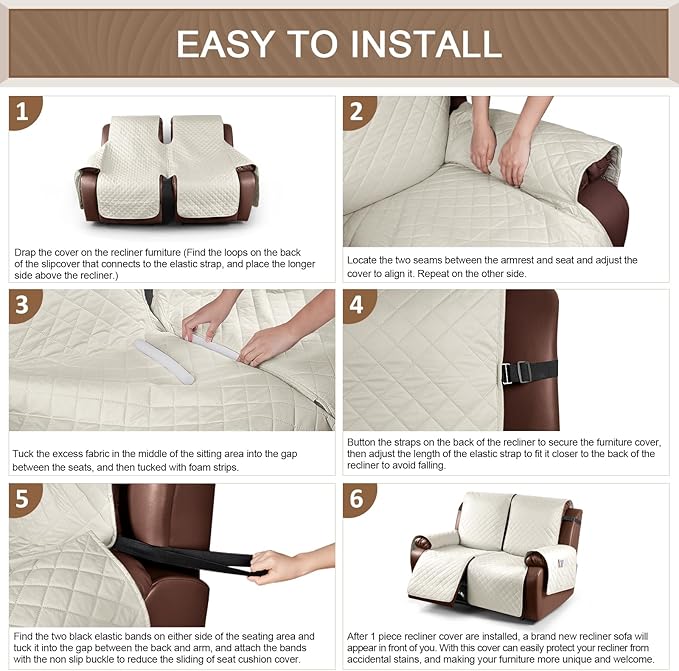 EASY TO INSTALL

1

Drap the cover on the recliner furniture (Find the loops on the back of the slipcover that connects to the elastic strap, and place the longer side above the recliner.)

2

Locate the two seams between the armrest and seat and adjust the cover to align it. Repeat on the other side.

3

Tuck the excess fabric in the middle of the sitting area into the gap between the seats, and then tucked with foam strips.

4

Button the straps on the back of the recliner to secure the furniture cover, then adjust the length of the elastic strap to fit it closer to the back of the recliner to avoid falling.

5

Find the two black elastic bands on either side of the seating area and tuck it into the gap between the back and arm, and attach the bands with the non slip buckle to reduce the sliding of seat cushion cover.

6

After 1 piece recliner cover are installed, a brand new recliner sofa will appear in front of you. With this cover can easily protect your recliner from accidental stains, and making your furniture more unique and welcome.