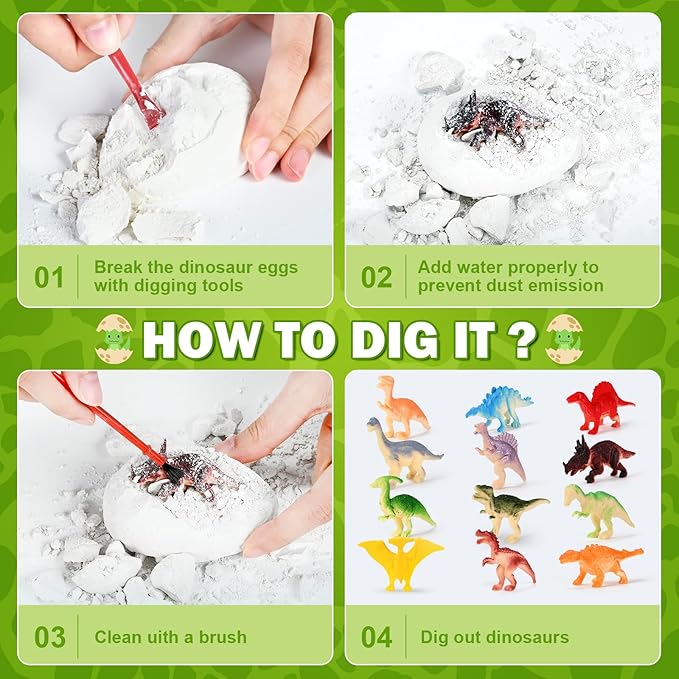 01 Break the dinosaur eggs with digging tools

02 Add water properly to prevent dust emission

HOW TO DIG IT ?

03 Clean uith a brush

04 Dig out dinosaurs