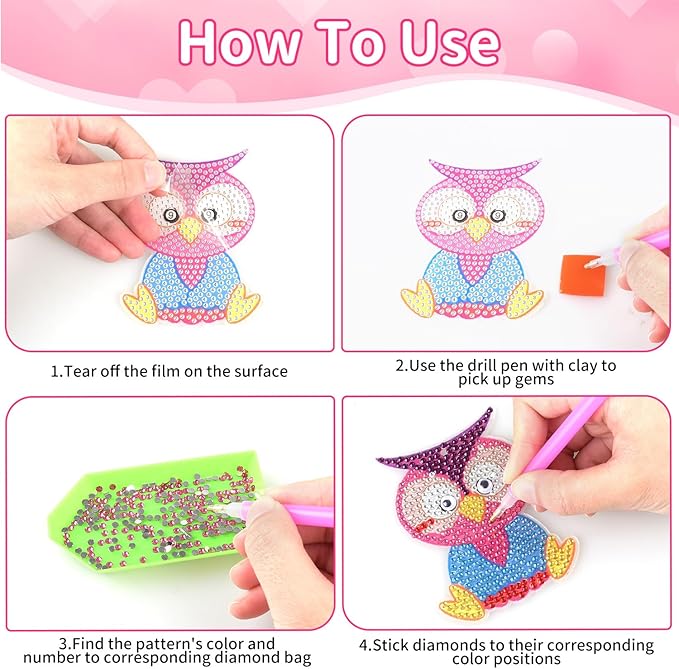 How To Use

1.Tear off the film on the surface

2.Use the drill pen with clay to pick up gems

3.Find the pattern's color and number to corresponding diamond bag

4.Stick diamonds to their corresponding color positions