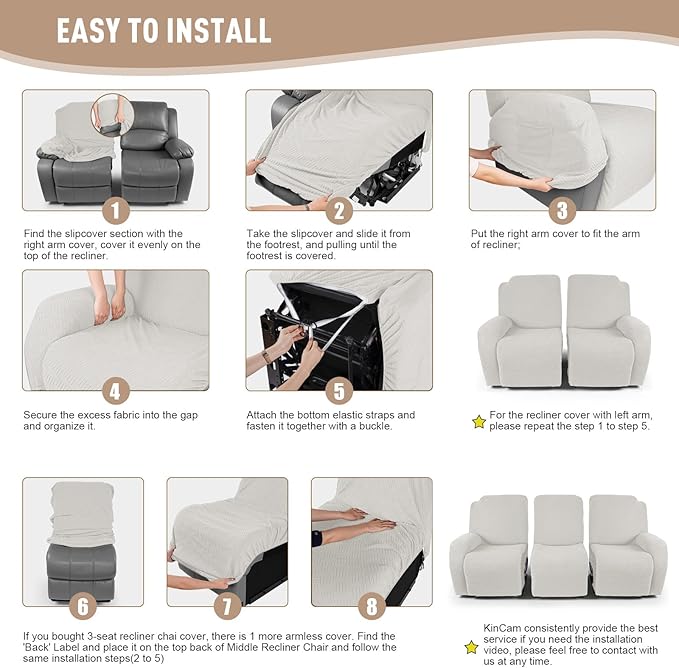 EASY TO INSTALL

1

Find the slipcover section with the right arm cover, cover it evenly on the top of the recliner.

2

Take the slipcover and slide it from the footrest, and pulling until the footrest is covered.

3

Put the right arm cover to fit the arm of recliner;

4

Secure the excess fabric into the gap and organize it.

5

Attach the bottom elastic straps and fasten it together with a buckle.

For the recliner cover with left arm, please repeat the step 1 to step 5.

6

7

8

If you bought 3-seat recliner chai cover, there is 1 more armless cover. Find the 'Back' Label and place it on the top back of Middle Recliner Chair and follow the same installation steps(2 to 5)

KinCam consistently provide the best service if you need the installation video, please feel free to contact with us at any time.