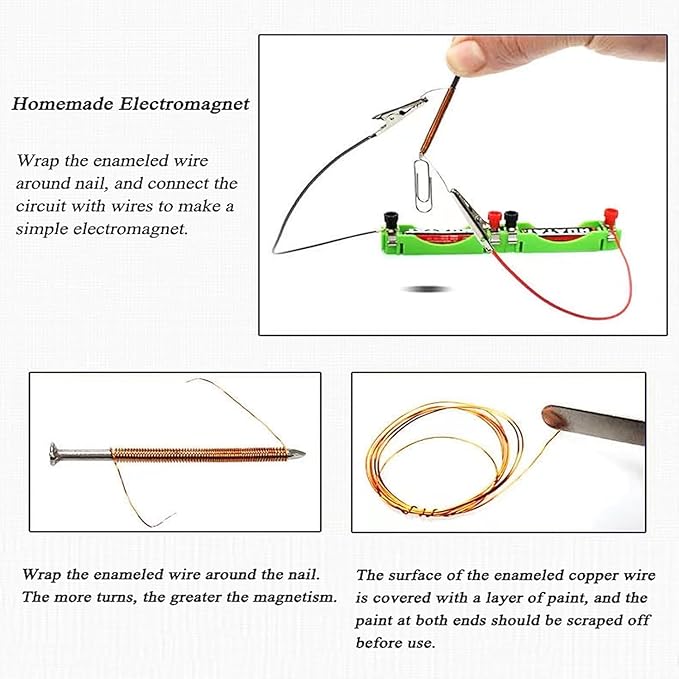 Homemade Electromagnet

Wrap the enameled wire around nail, and connect the circuit with wires to make a simple electromagnet.

Wrap the enameled wire around the nail. The more turns, the greater the magnetism.

The surface of the enameled copper wire is covered with a layer of paint, and the paint at both ends should be scraped off before use.