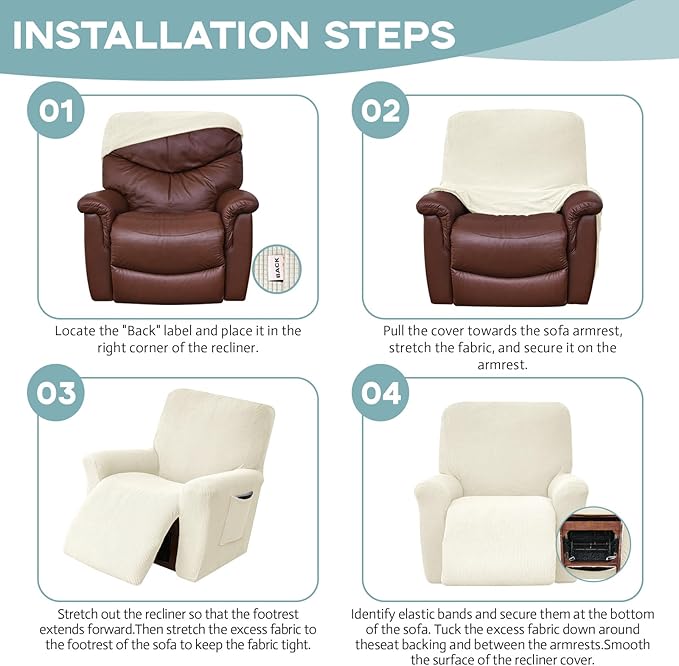 INSTALLATION STEPS

01

BACK

Locate the "Back" label and place it in the right corner of the recliner.

02

Pull the cover towards the sofa armrest, stretch the fabric, and secure it on the armrest.

03

Stretch out the recliner so that the footrest extends forward.Then stretch the excess fabric to the footrest of the sofa to keep the fabric tight.

04

Identify elastic bands and secure them at the bottom of the sofa. Tuck the excess fabric down around theseat backing and between the armrests.Smooth the surface of the recliner cover.