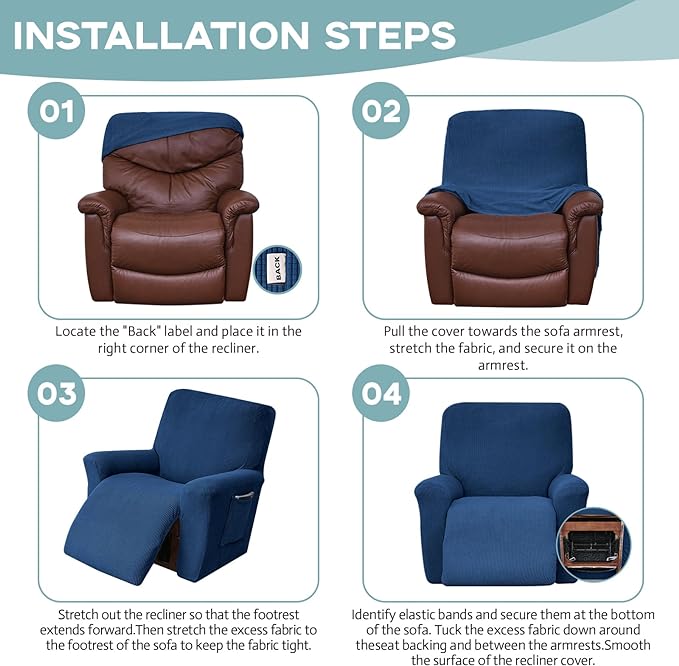 INSTALLATION STEPS

01

BACK

Locate the "Back" label and place it in the right corner of the recliner.

02

Pull the cover towards the sofa armrest, stretch the fabric, and secure it on the armrest.

03

Stretch out the recliner so that the footrest extends forward.Then stretch the excess fabric to the footrest of the sofa to keep the fabric tight.

04

Identify elastic bands and secure them at the bottom of the sofa. Tuck the excess fabric down around theseat backing and between the armrests.Smooth the surface of the recliner cover.