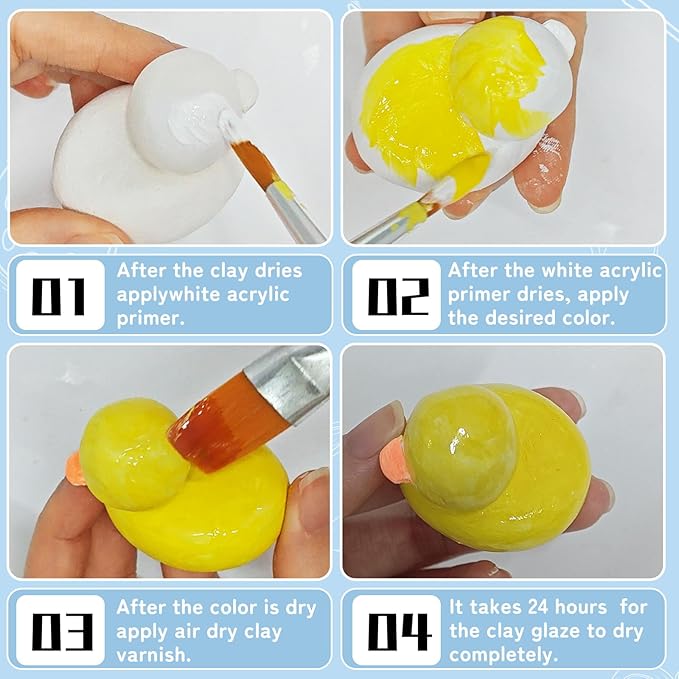 01

After the clay dries applywhite acrylic primer.

02

After the white acrylic primer dries, apply the desired color.

03

After the color is dry apply air dry clay varnish.

04

It takes 24 hours for the clay glaze to dry completely.