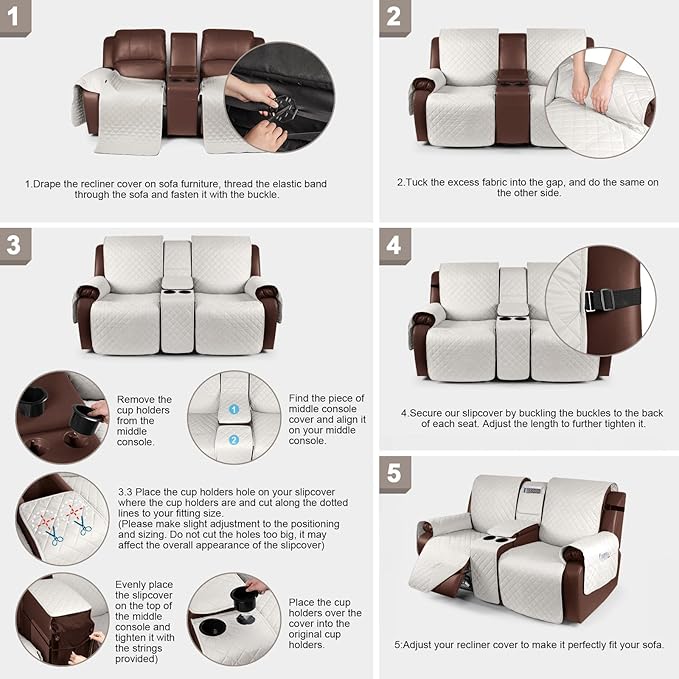 1

1.Drape the recliner cover on sofa furniture, thread the elastic band through the sofa and fasten it with the buckle.

2

2.Tuck the excess fabric into the gap, and do the same on the other side.

3

Remove the cup holders from the middle console.

1

2

Find the piece of middle console cover and align it on your middle console.

3.3 Place the cup holders hole on your slipcover where the cup holders are and cut along the dotted lines to your fitting size.
(Please make slight adjustment to the positioning and sizing. Do not cut the holes too big, it may affect the overall appearance of the slipcover)

Evenly place the slipcover on the top of the middle console and tighten it with the strings provided)

Place the cup holders over the cover into the original cup holders.

4

4.Secure our slipcover by buckling the buckles to the back of each seat. Adjust the length to further tighten it.

5

5:Adjust your recliner cover to make it perfectly fit your sofa.