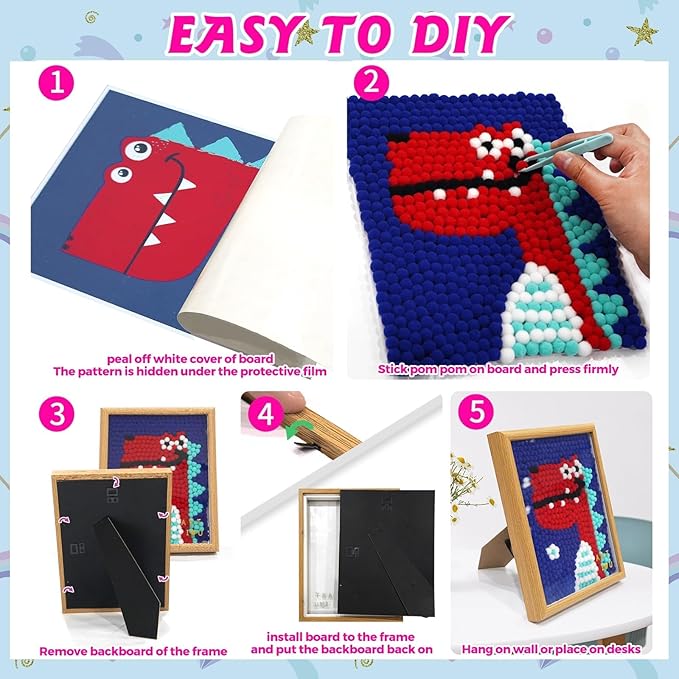 EASY TO DIY

1

peal off white cover of board
The pattern is hidden under the protective film

2

Stick pom pom on board and press firmly

3

Remove backboard of the frame

4

install board to the frame and put the backboard back on

5

Hang on wall or place on desks