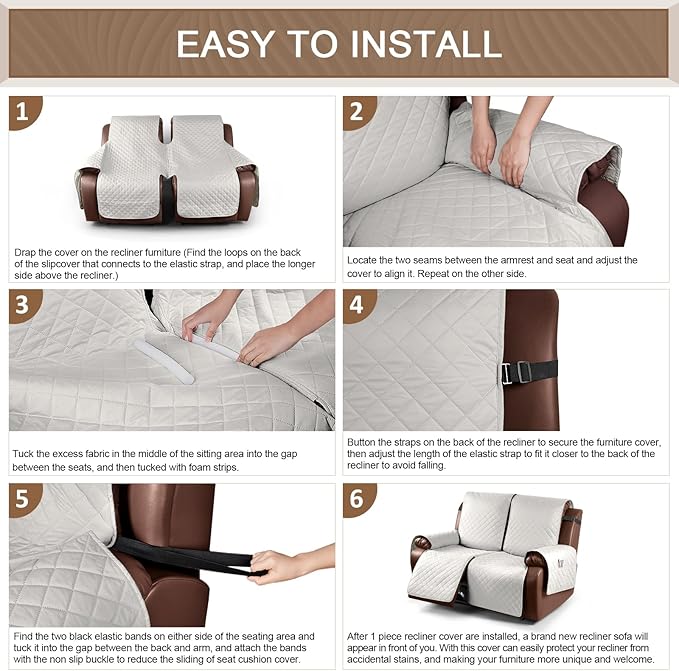 EASY TO INSTALL

1

Drap the cover on the recliner furniture (Find the loops on the back of the slipcover that connects to the elastic strap, and place the longer side above the recliner.)

2

Locate the two seams between the armrest and seat and adjust the cover to align it. Repeat on the other side.

3

Tuck the excess fabric in the middle of the sitting area into the gap between the seats, and then tucked with foam strips.

4

Button the straps on the back of the recliner to secure the furniture cover, then adjust the length of the elastic strap to fit it closer to the back of the recliner to avoid falling.

5

Find the two black elastic bands on either side of the seating area and tuck it into the gap between the back and arm, and attach the bands with the non slip buckle to reduce the sliding of seat cushion cover.

6

After 1 piece recliner cover are installed, a brand new recliner sofa will appear in front of you. With this cover can easily protect your recliner from accidental stains, and making your furniture more unique and welcome.