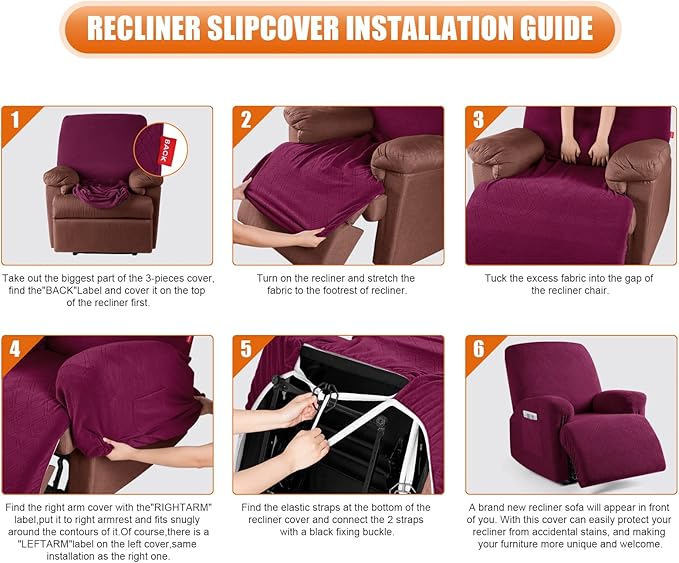 RECLINER SLIPCOVER INSTALLATION GUIDE

1

BACK

Take out the biggest part of the 3-pieces cover, find the"BACK"Label and cover it on the top of the recliner first.

2

Turn on the recliner and stretch the fabric to the footrest of recliner.

3

Tuck the excess fabric into the gap of the recliner chair.

4

Find the right arm cover with the"RIGHTARM" label,put it to right armrest and fits snugly around the contours of it.Of course,there is a "LEFTARM"label on the left cover,same installation as the right one.

5

Find the elastic straps at the bottom of the recliner cover and connect the 2 straps with a black fixing buckle.

6

A brand new recliner sofa will appear in front of you. With this cover can easily protect your recliner from accidental stains, and making your furniture more unique and welcome.