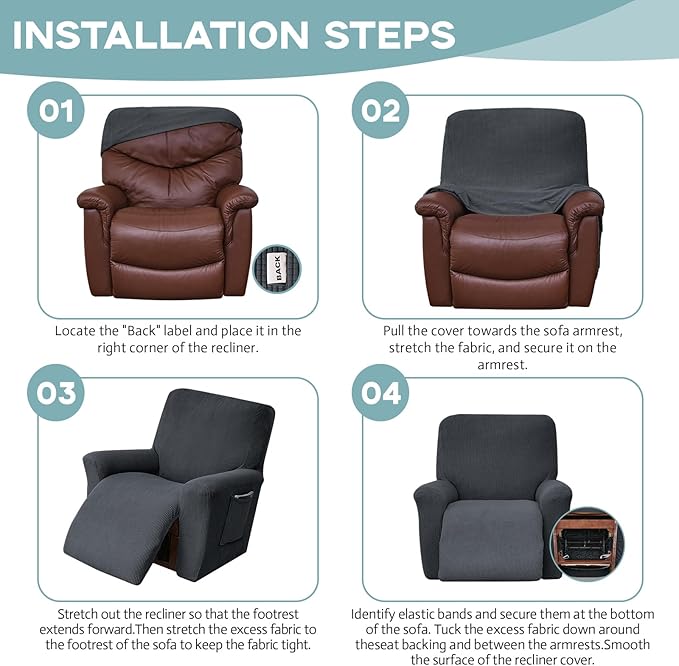 INSTALLATION STEPS

01

BACK

Locate the "Back" label and place it in the right corner of the recliner.

02

Pull the cover towards the sofa armrest, stretch the fabric, and secure it on the armrest.

03

Stretch out the recliner so that the footrest extends forward.Then stretch the excess fabric to the footrest of the sofa to keep the fabric tight.

04

Identify elastic bands and secure them at the bottom of the sofa. Tuck the excess fabric down around theseat backing and between the armrests.Smooth the surface of the recliner cover.