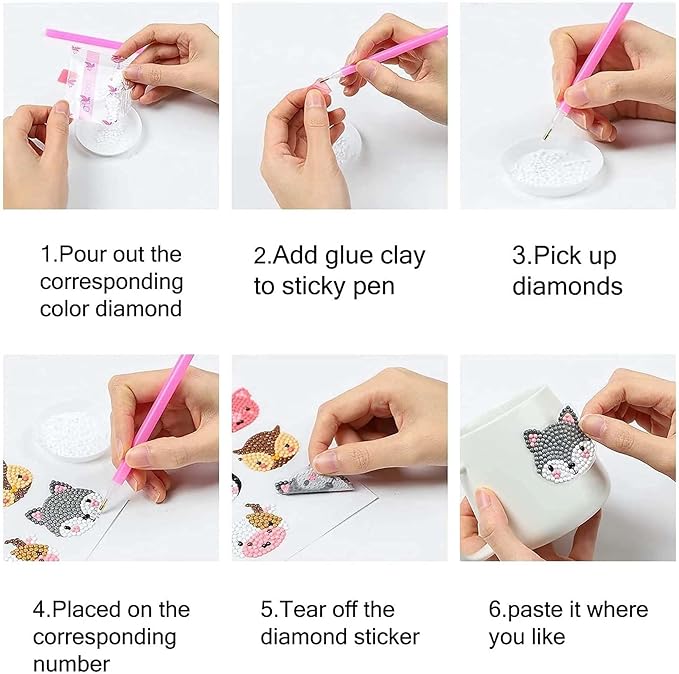 1.Pour out the corresponding color diamond

2.Add glue clay to sticky pen

3.Pick up diamonds

4.Placed on the corresponding number

5.Tear off the diamond sticker

6.paste it where you like