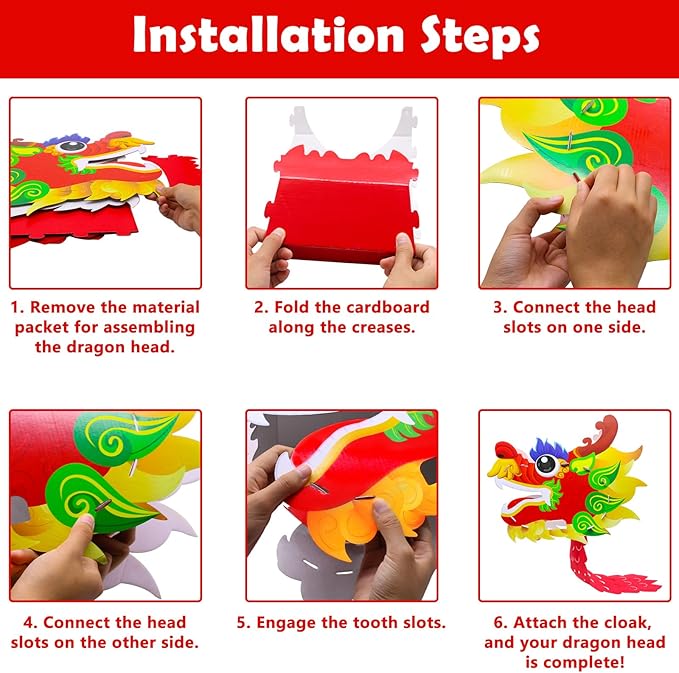 Installation Steps

1. Remove the material packet for assembling the dragon head.

2. Fold the cardboard along the creases.

3. Connect the head slots on one side.

4. Connect the head slots on the other side.

5. Engage the tooth slots.

6. Attach the cloak, and your dragon head is complete!