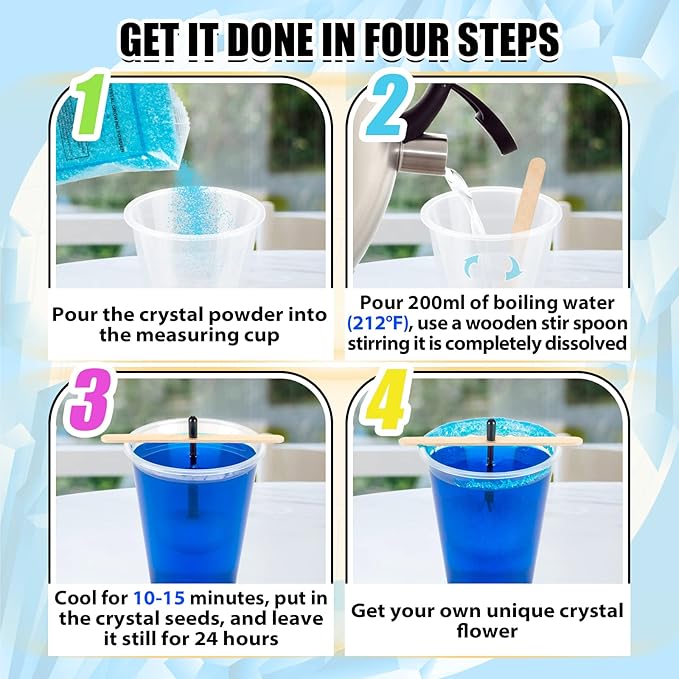 GET IT DONE IN FOUR STEPS

1

Pour the crystal powder into the measuring cup

2

Pour 200ml of boiling water (212°F), use a wooden stir spoon stirring it is completely dissolved

3

Cool for 10-15 minutes, put in the crystal seeds, and leave it still for 24 hours

4

Get your own unique crystal flower