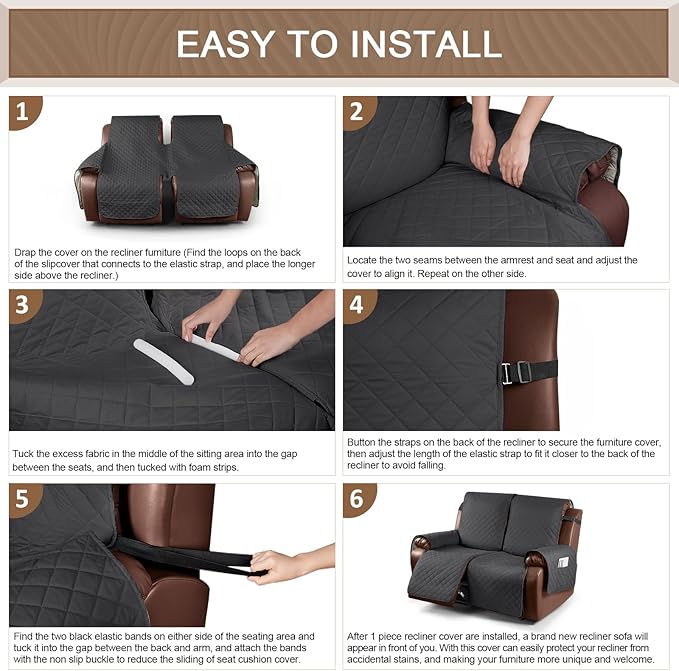 EASY TO INSTALL

1

Drap the cover on the recliner furniture (Find the loops on the back of the slipcover that connects to the elastic strap, and place the longer side above the recliner.)

2

Locate the two seams between the armrest and seat and adjust the cover to align it. Repeat on the other side.

3

Tuck the excess fabric in the middle of the sitting area into the gap between the seats, and then tucked with foam strips.

4

Button the straps on the back of the recliner to secure the furniture cover, then adjust the length of the elastic strap to fit it closer to the back of the recliner to avoid falling.

5

Find the two black elastic bands on either side of the seating area and tuck it into the gap between the back and arm, and attach the bands with the non slip buckle to reduce the sliding of seat cushion cover.

6

After 1 piece recliner cover are installed, a brand new recliner sofa will appear in front of you. With this cover can easily protect your recliner from accidental stains, and making your furniture more unique and welcome.