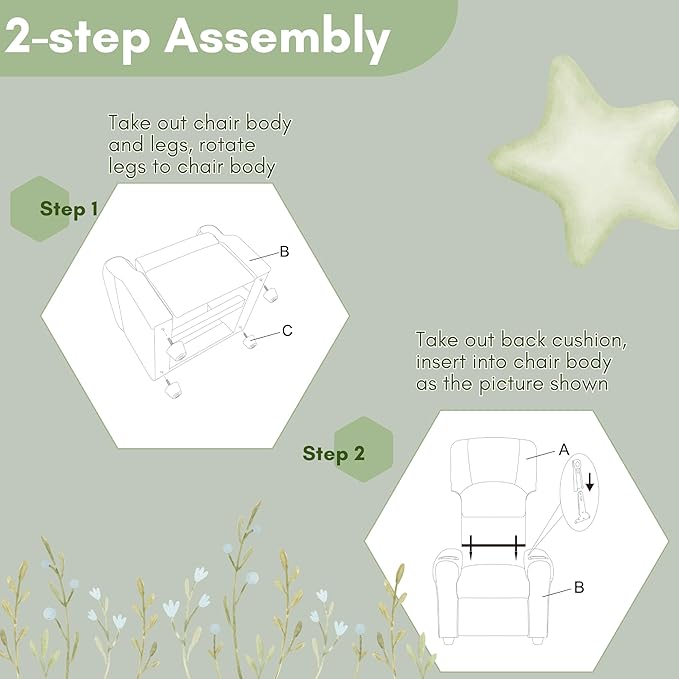 2-step Assembly

Take out chair body and legs, rotate legs to chair body

Step 1

B

C

Take out back cushion, insert into chair body as the picture shown

Step 2

A

B