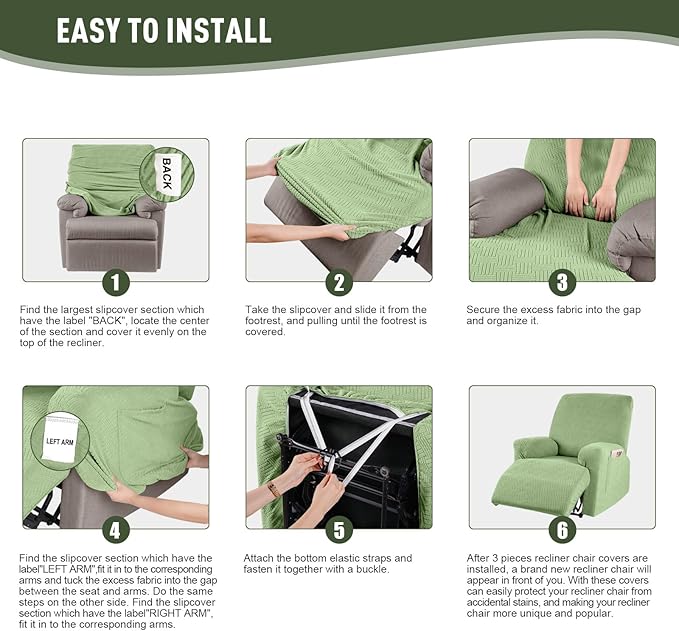 EASY TO INSTALL

BACK

1

Find the largest slipcover section which have the label "BACK", locate the center of the section and cover it evenly on the top of the recliner.

2

Take the slipcover and slide it from the footrest, and pulling until the footrest is covered.

3

Secure the excess fabric into the gap and organize it.

LEFT ARM

4

Find the slipcover section which have the label"LEFT ARM",fit it in to the corresponding arms and tuck the excess fabric into the gap between the seat and arms. Do the same steps on the other side. Find the slipcover section which have the label"RIGHT ARM", fit it in to the corresponding arms.

5

Attach the bottom elastic straps and fasten it together with a buckle.

6

After 3 pieces recliner chair covers are installed, a brand new recliner chair will appear in front of you. With these covers can easily protect your recliner chair from accidental stains, and making your recliner chair more unique and popular.